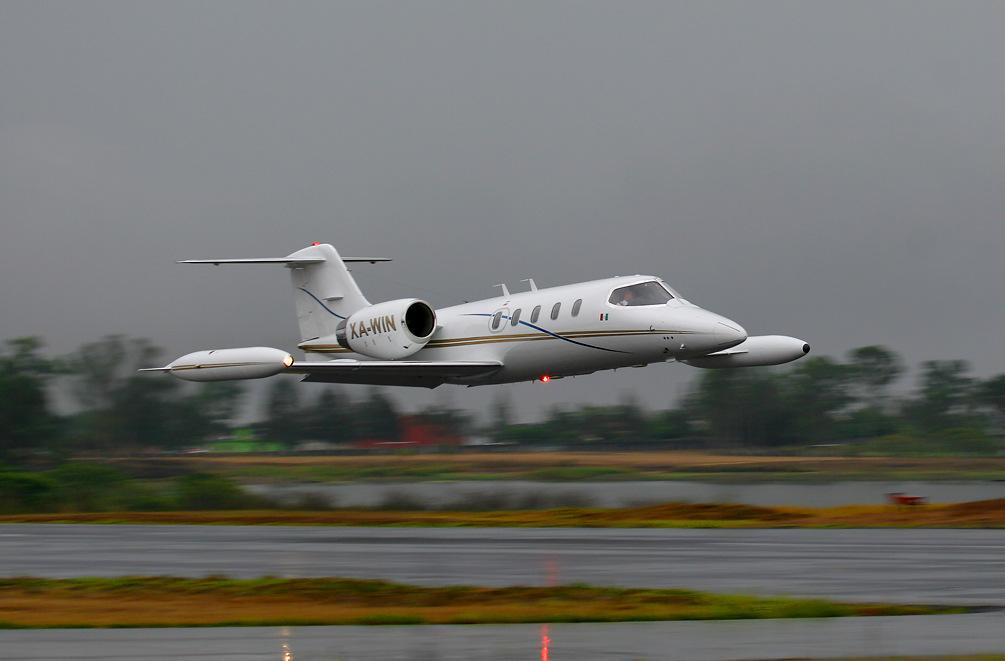 XA-WIN